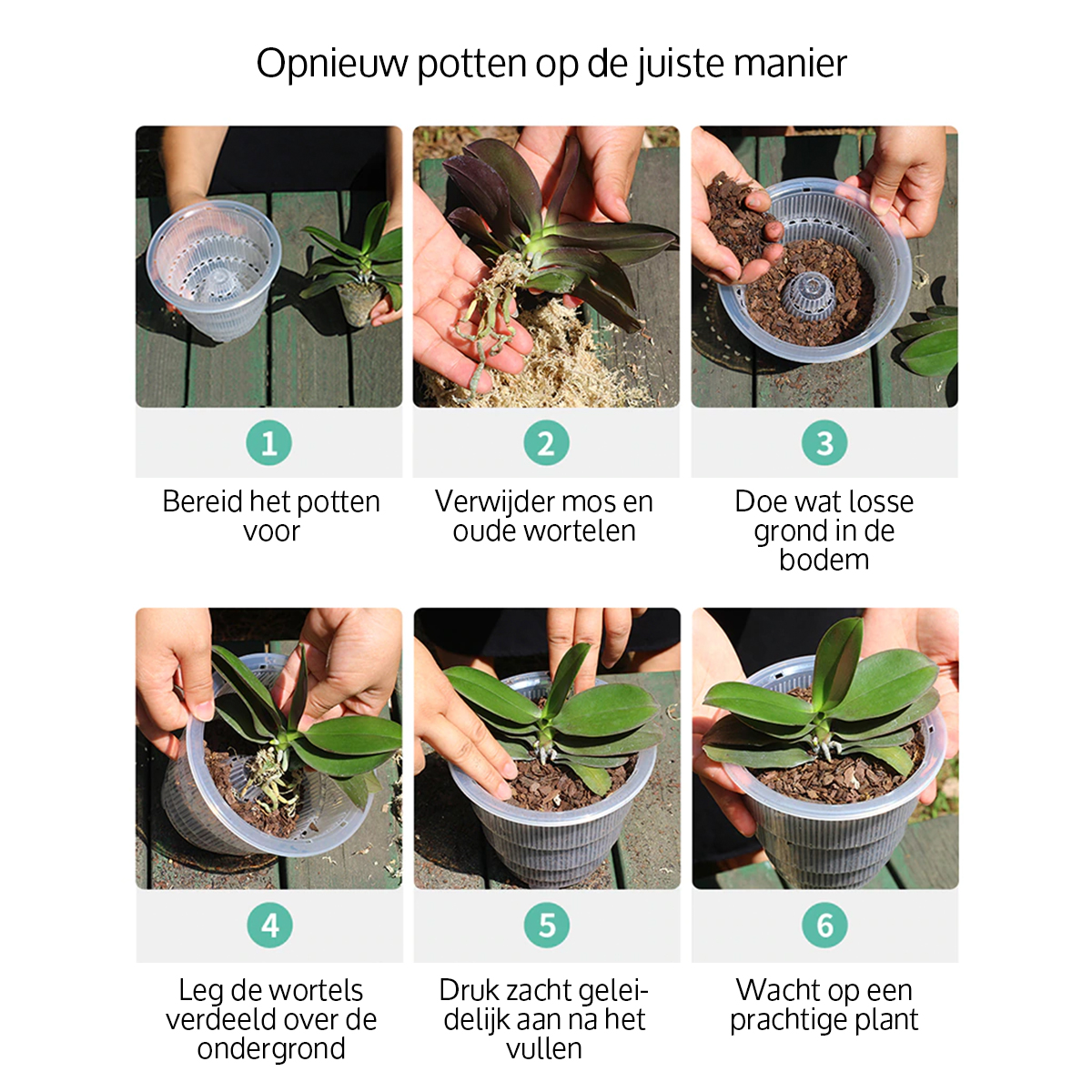 Opnieuw potten op de juiste manier

1
Bereid het potten voor

2
Verwijder mos en oude wortelen

3
Doe wat losse grond in de bodem

4
Leg de wortels verdeeld over de ondergrond

5
Druk zacht geleidelijk aan na het vullen

6
Wacht op een prachtige plant